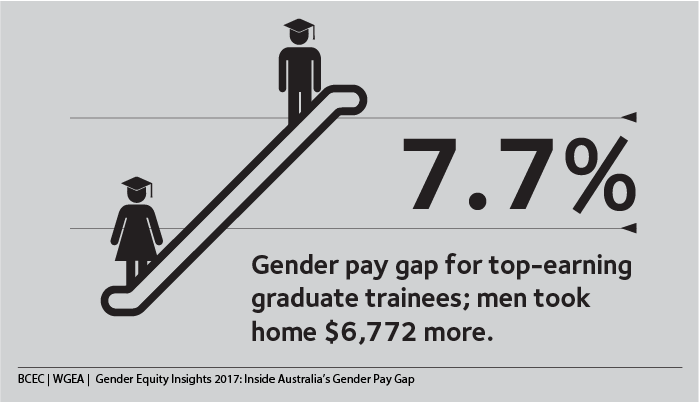 7.7%

Gender pay gap for top-earning graduate trainees; men took home \$6,772 more.

BCEC | WGEA | Gender Equity Insights 2017: Inside Australia's Gender Pay Gap