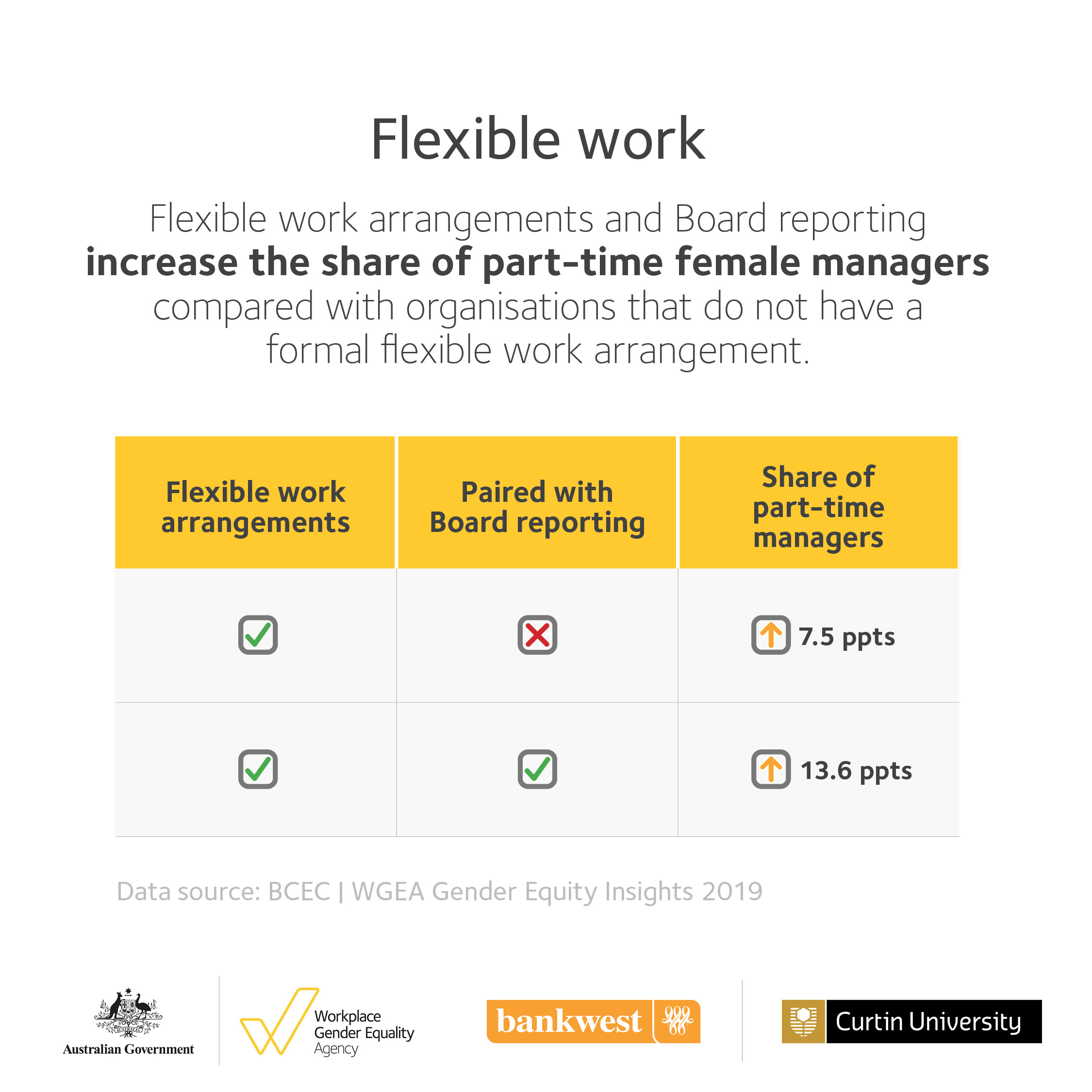 Flexible work

Flexible work arrangements and Board reporting **increase the share of part-time female managers** compared with organisations that do not have a formal flexible work arrangement.

| Flexible work arrangements | Paired with Board reporting | Share of part-time managers |
|---|---|---|
| ✓ | ✗ | ↑ 7.5 ppts |
| ✓ | ✓ | ↑ 13.6 ppts |

Data source: BCEC | WGEA Gender Equity Insights 2019

AUSTRALIA
Australian Government

Workplace Gender Equality Agency

bankwest

Curtin University