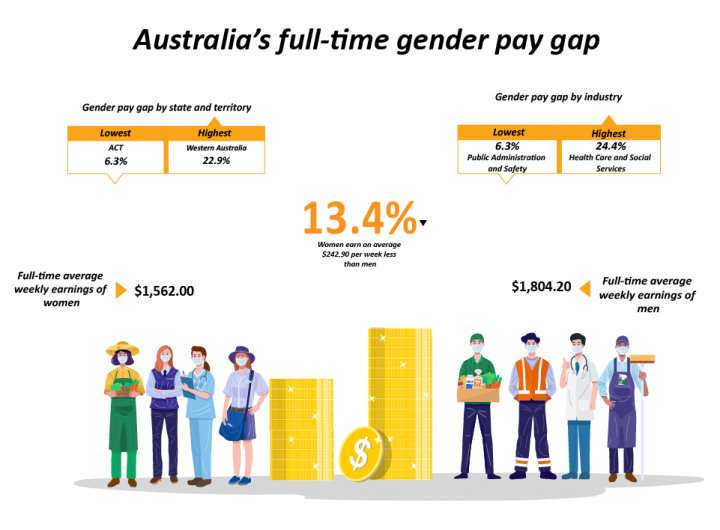 Australia's full-time gender pay gap

Gender pay gap by state and territory

| Lowest | Highest |
|---|---|
| ACT 6.3% | Western Australia 22.9% |

Gender pay gap by industry

| Lowest | Highest |
|---|---|
| 6.3% Public Administration and Safety | 24.4% Health Care and Social Services |

13.4%

Women earn on average $242.90 per week less than men

Full-time average weekly earnings of women $1,562.00

$1,804.20 Full-time average weekly earnings of men

$