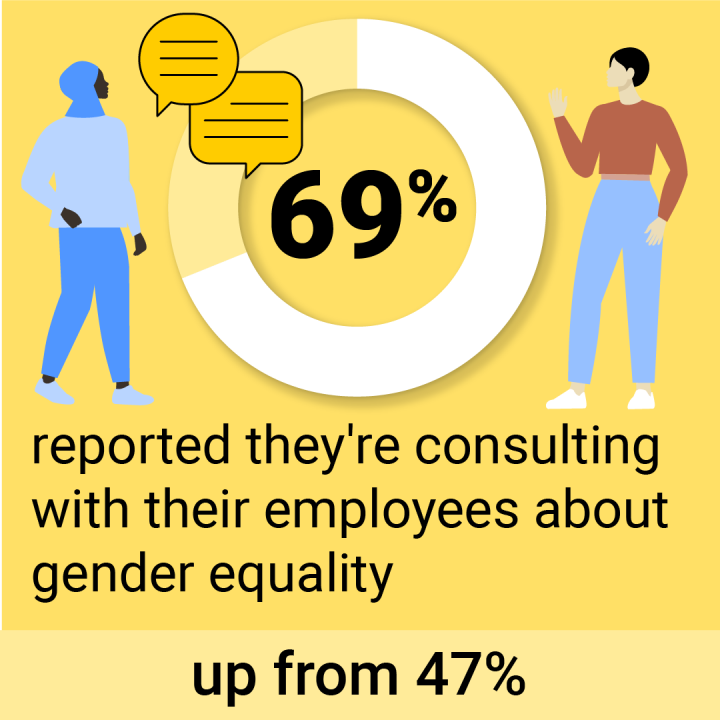 69%

reported they're consulting with their employees about gender equality

up from 47%