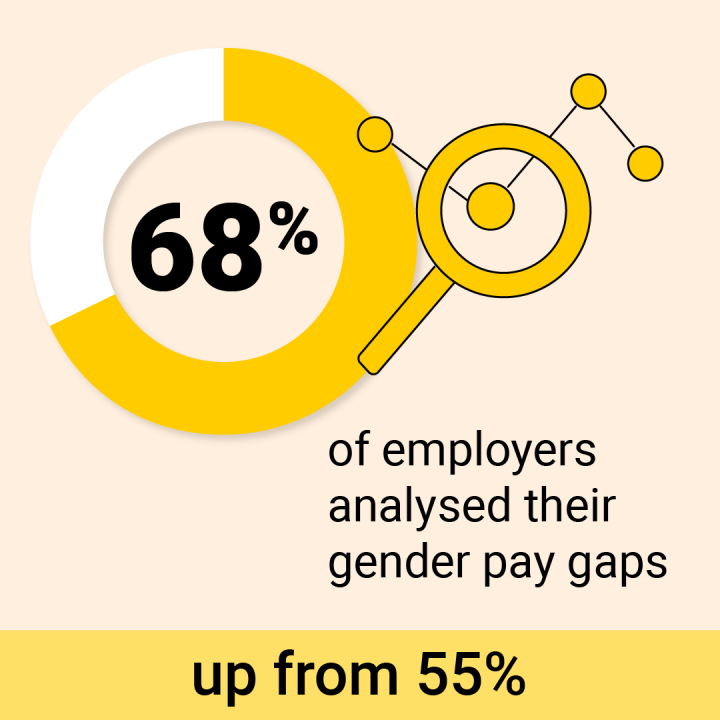 68%

of employers analysed their gender pay gaps

up from 55%