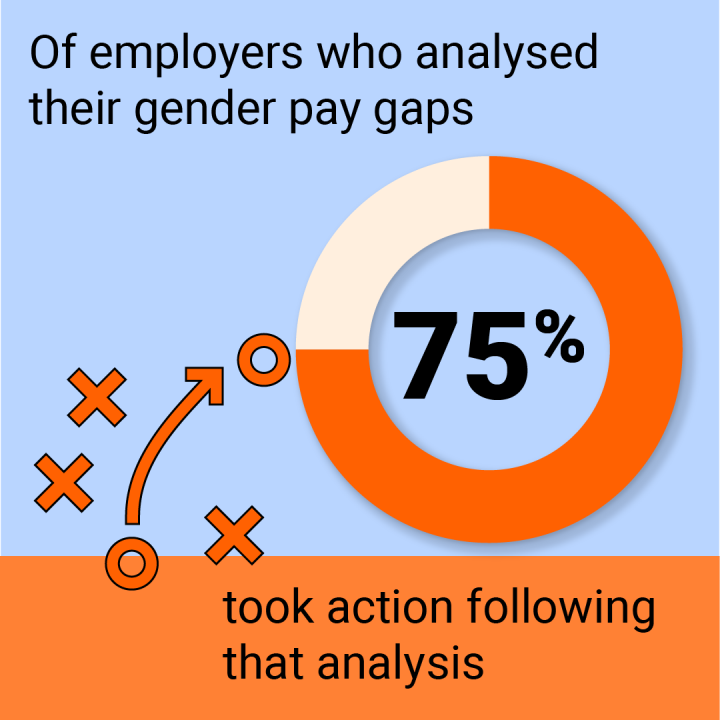 Of employers who analysed their gender pay gaps

75%

took action following that analysis