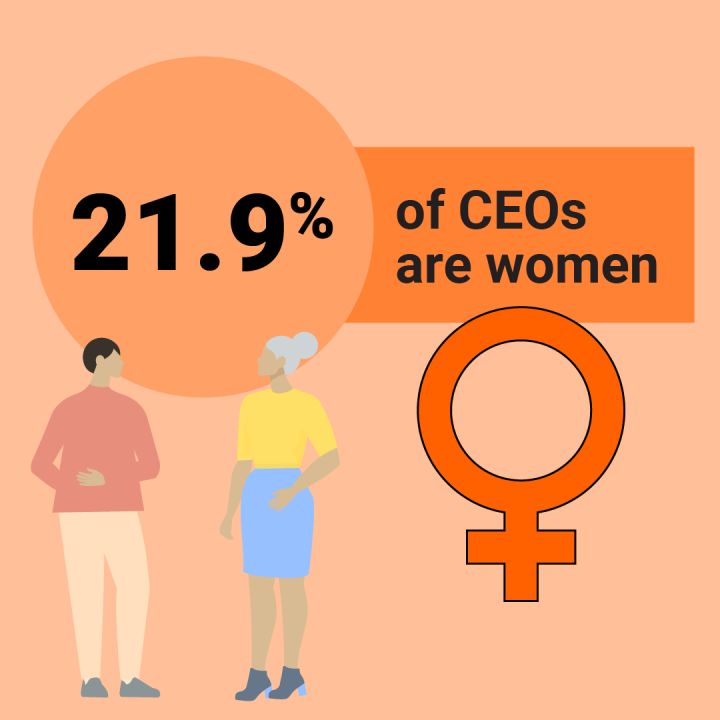 21.9%

of CEOs are women